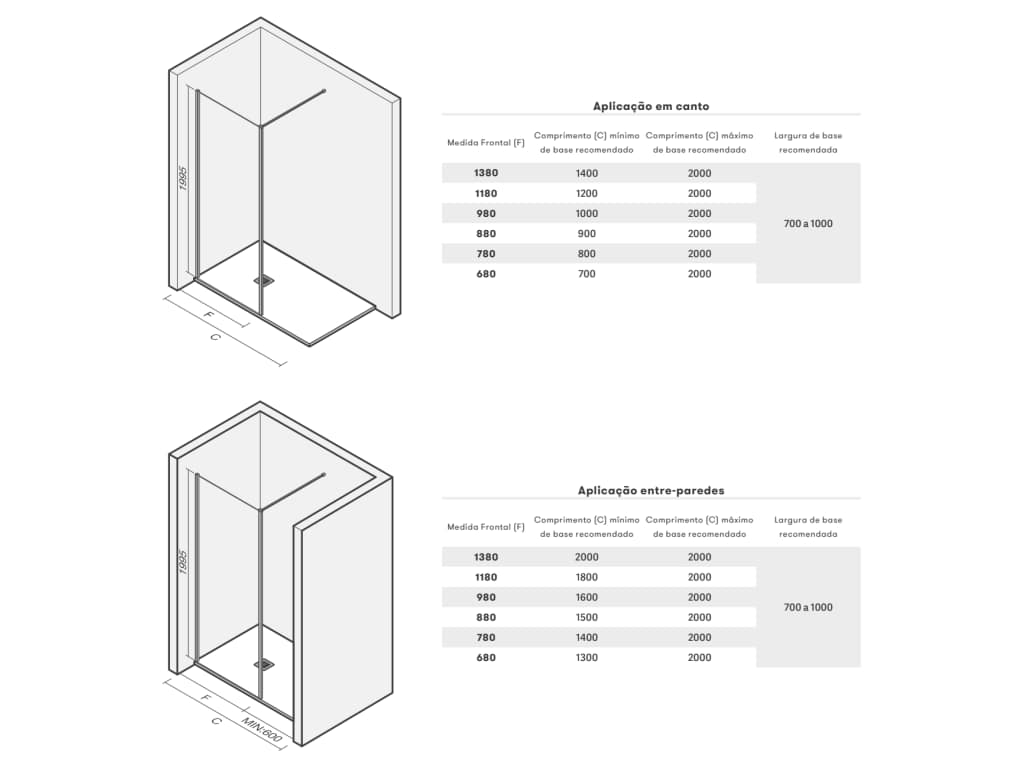 1995

F

C

Aplicação em canto

| Medida Frontal (F) | Comprimento (C) mínimo de base recomendado | Comprimento (C) máximo de base recomendado | Largura de base recomendada |
|---|---|---|---|
| 1380 | 1400 | 2000 | 700 a 1000 |
| 1180 | 1200 | 2000 | |
| 980 | 1000 | 2000 | |
| 880 | 900 | 2000 | |
| 780 | 800 | 2000 | |
| 680 | 700 | 2000 | |

1995

F

C

MIN.600

Aplicação entre-paredes

| Medida Frontal (F) | Comprimento (C) mínimo de base recomendado | Comprimento (C) máximo de base recomendado | Largura de base recomendada |
|---|---|---|---|
| 1380 | 2000 | 2000 | 700 a 1000 |
| 1180 | 1800 | 2000 | |
| 980 | 1600 | 2000 | |
| 880 | 1500 | 2000 | |
| 780 | 1400 | 2000 | |
| 680 | 1300 | 2000 | |